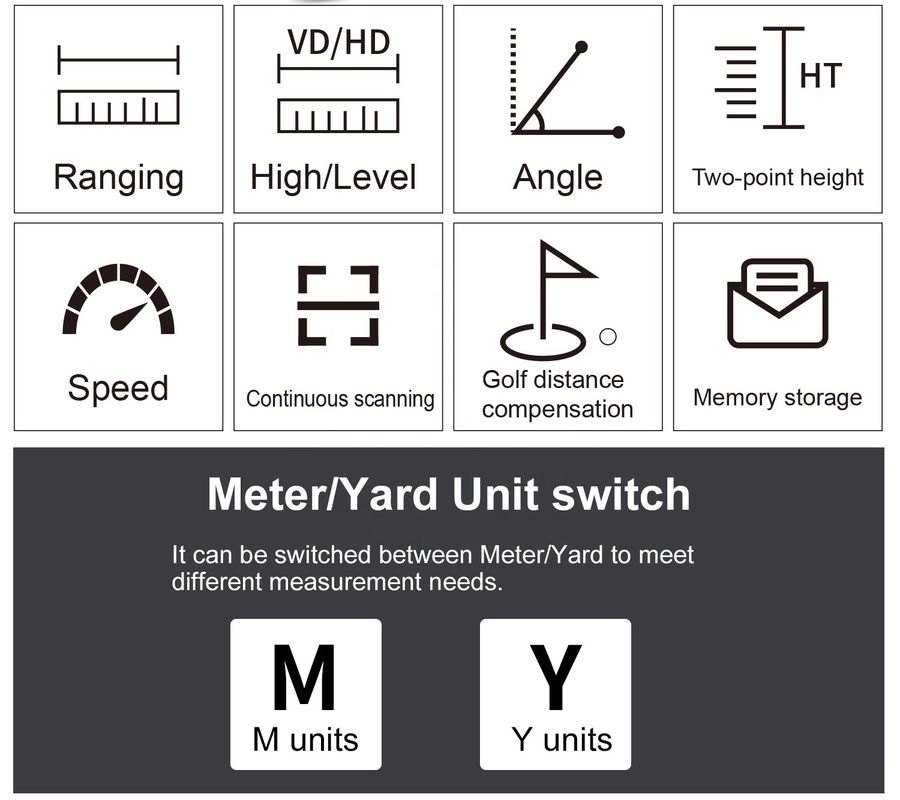 Ranging

VD/HD
High/Level

Angle

HT
Two-point height

Speed

Continuous scanning

Golf distance compensation

Memory storage

Meter/Yard Unit switch

It can be switched between Meter/Yard to meet different measurement needs.

M
M units

Y
Y units